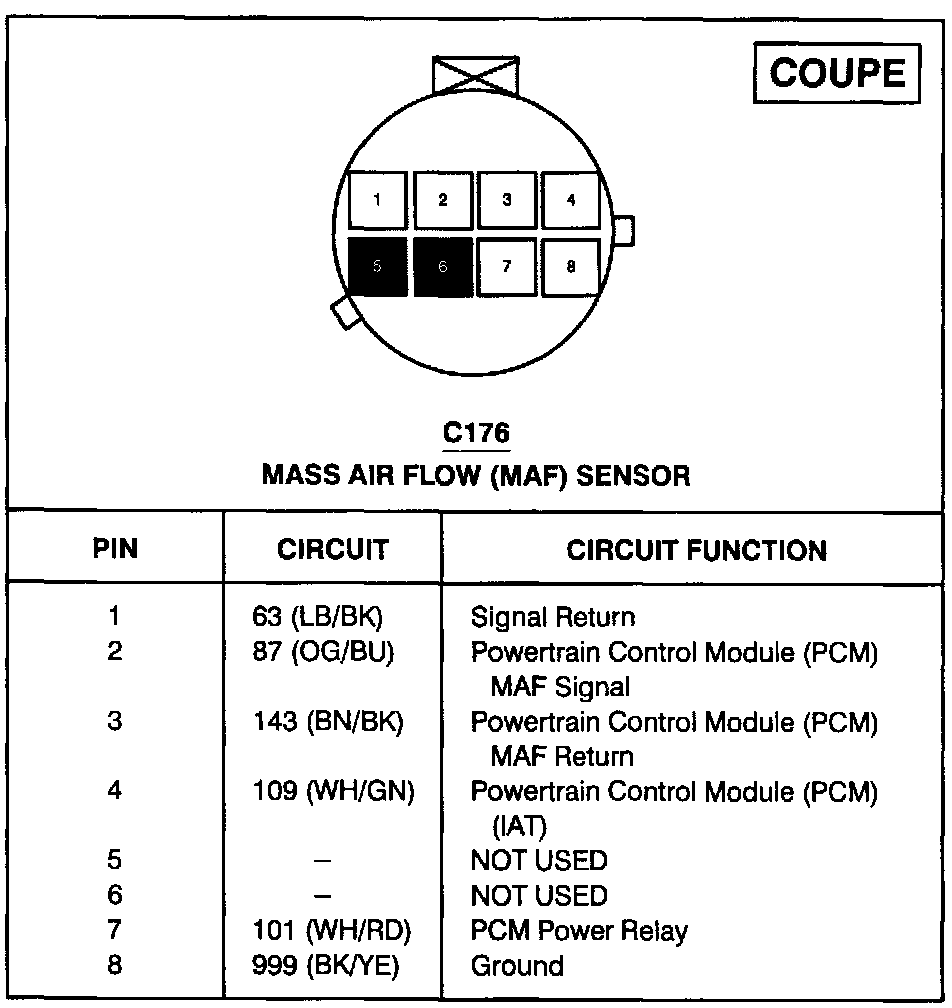 COUPE

1 2 3 4
5 6 7 8

C176
MASS AIR FLOW (MAF) SENSOR

| PIN | CIRCUIT | CIRCUIT FUNCTION |
|---|---|---|
| 1 | 63 (LB/BK) | Signal Return |
| 2 | 87 (OG/BU) | Powertrain Control Module (PCM) MAF Signal |
| 3 | 143 (BN/BK) | Powertrain Control Module (PCM) MAF Return |
| 4 | 109 (WH/GN) | Powertrain Control Module (PCM) (IAT) |
| 5 | – | NOT USED |
| 6 | – | NOT USED |
| 7 | 101 (WH/RD) | PCM Power Relay |
| 8 | 999 (BK/YE) | Ground |