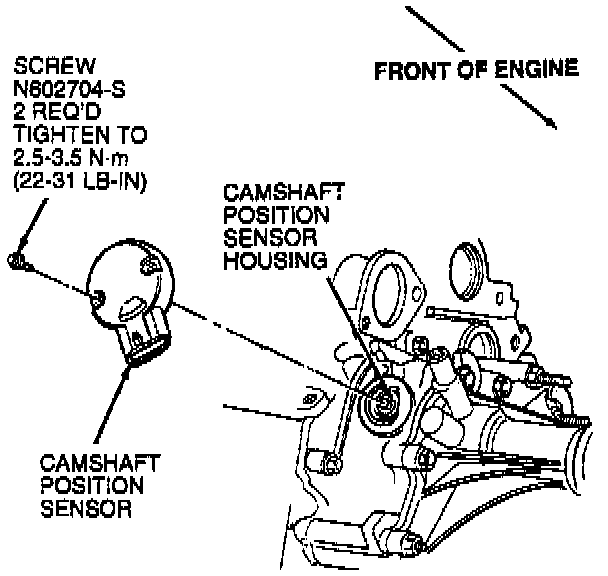 SCREW
N602704-S
2 REQ'D
TIGHTEN TO
2.5-3.5 N·m
(22-31 LB-IN)

FRONT OF ENGINE

CAMSHAFT
POSITION
SENSOR
HOUSING

CAMSHAFT
POSITION
SENSOR