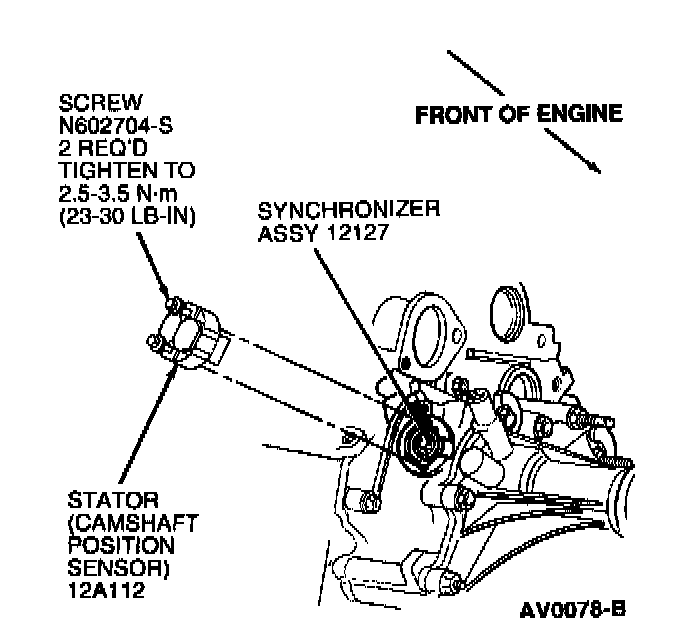 SCREW
N602704-S
2 REQ'D
TIGHTEN TO
2.5-3.5 N·m
(23-30 LB-IN)

FRONT OF ENGINE

SYNCHRONIZER
ASSY 12127

STATOR
(CAMSHAFT
POSITION
SENSOR)
12A112

AV0078-B