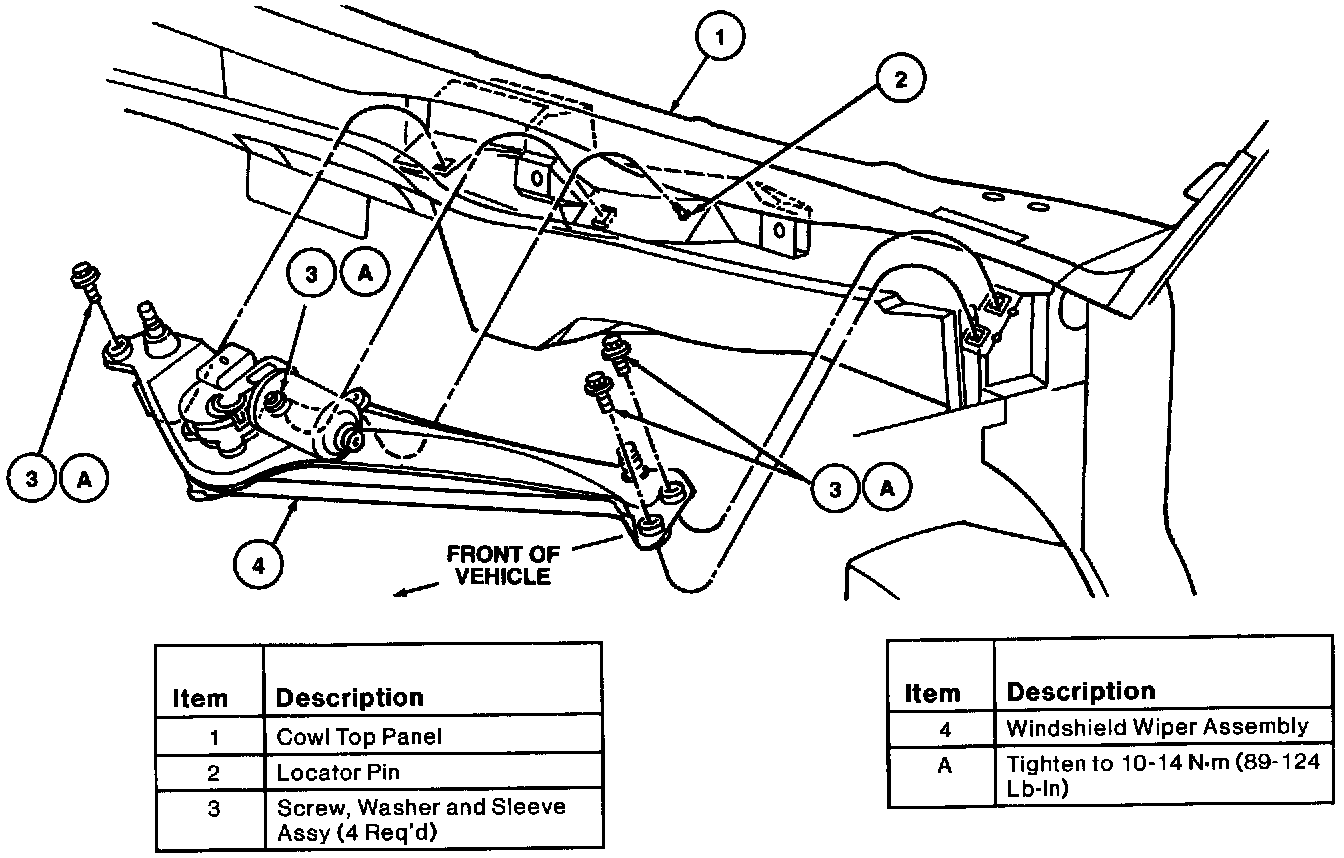 1

2

3 A

3 A

3 A

4

FRONT OF VEHICLE

| Item | Description |
|---|---|
| 1 | Cowl Top Panel |
| 2 | Locator Pin |
| 3 | Screw, Washer and Sleeve Assy (4 Req'd) |

| Item | Description |
|---|---|
| 4 | Windshield Wiper Assembly |
| A | Tighten to 10-14 N·m (89-124 Lb-In) |