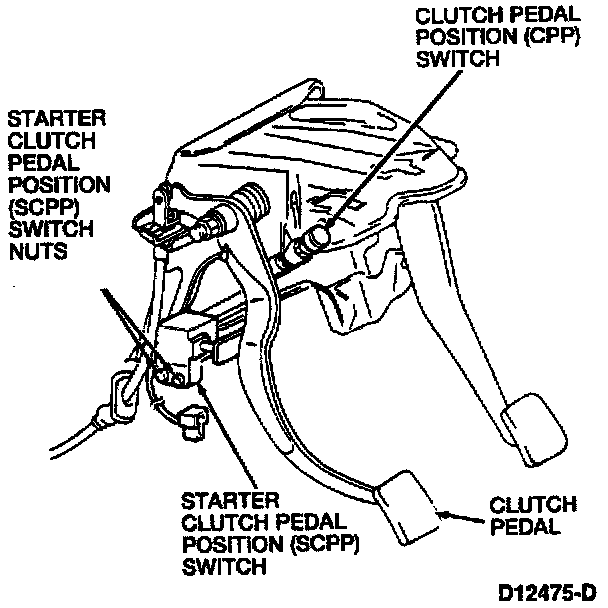 CLUTCH PEDAL POSITION (CPP) SWITCH

STARTER CLUTCH PEDAL POSITION (SCPP) SWITCH NUTS

STARTER CLUTCH PEDAL POSITION (SCPP) SWITCH

CLUTCH PEDAL

D12475-D