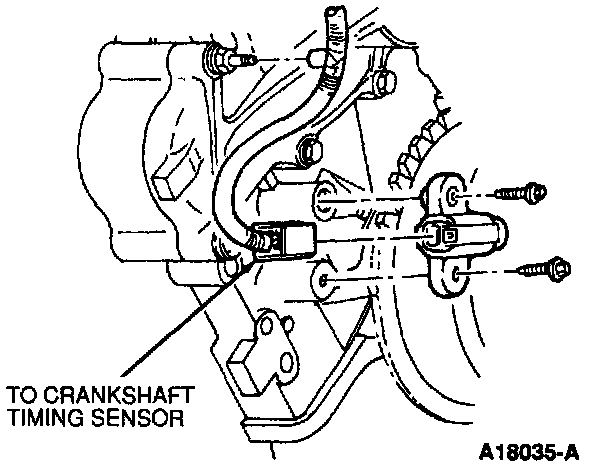 TO CRANKSHAFT TIMING SENSOR

A18035-A