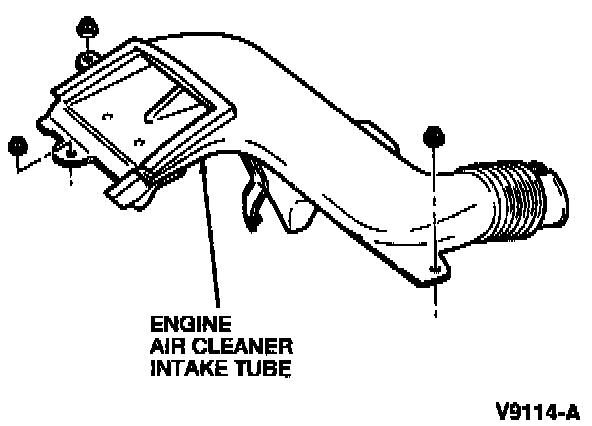 ENGINE
AIR CLEANER
INTAKE TUBE

V9114-A