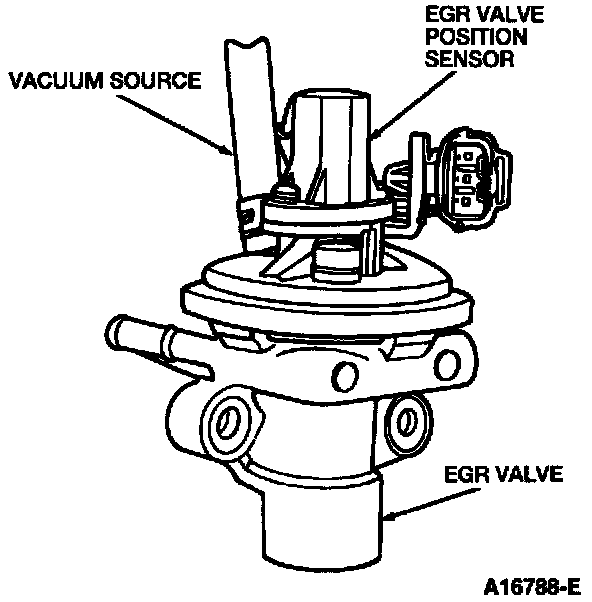 EGR VALVE POSITION SENSOR

VACUUM SOURCE

EGR VALVE

A16788-E