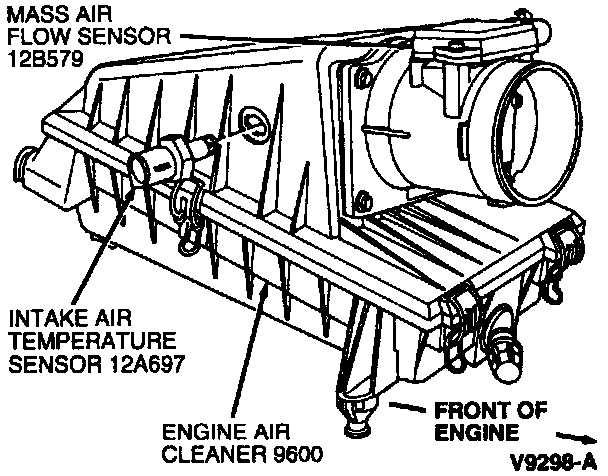 MASS AIR FLOW SENSOR 12B579

INTAKE AIR TEMPERATURE SENSOR 12A697

ENGINE AIR CLEANER 9600

FRONT OF ENGINE

V9298-A