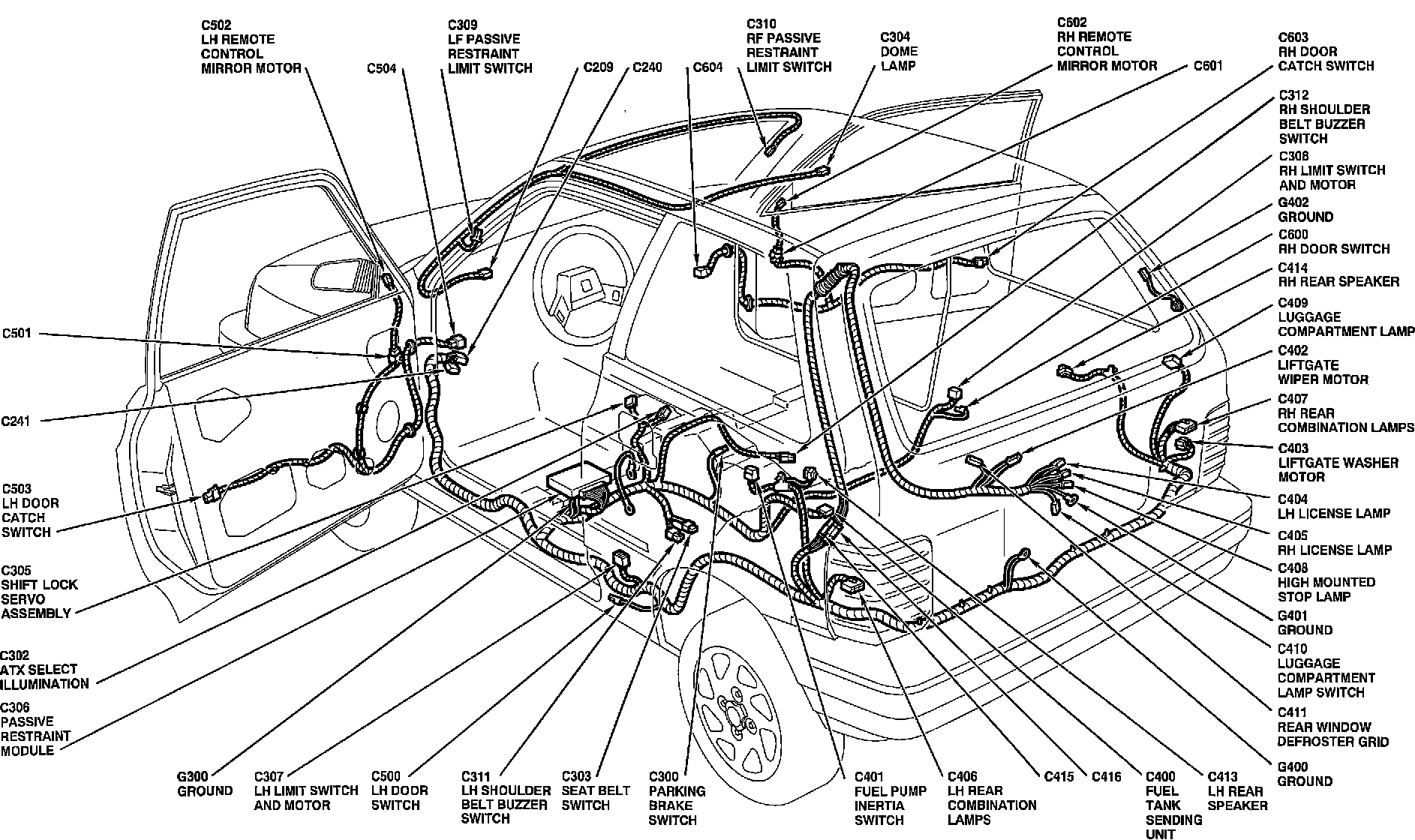 C502
LH REMOTE
CONTROL
MIRROR MOTOR

C504

C309
LF PASSIVE
RESTRAINT
LIMIT SWITCH

C209

C240

C604

C310
RF PASSIVE
RESTRAINT
LIMIT SWITCH

C304
DOME
LAMP

C602
RH REMOTE
CONTROL
MIRROR MOTOR

C601

C603
RH DOOR
CATCH SWITCH

C312
RH SHOULDER
BELT BUZZER
SWITCH

C308
RH LIMIT SWITCH
AND MOTOR

G402
GROUND

C600
RH DOOR SWITCH

C414
RH REAR SPEAKER

C409
LUGGAGE
COMPARTMENT LAMP

C402
LIFTGATE
WIPER MOTOR

C407
RH REAR
COMBINATION LAMPS

C403
LIFTGATE WASHER
MOTOR

C404
LH LICENSE LAMP

C405
RH LICENSE LAMP

C408
HIGH MOUNTED
STOP LAMP

G401
GROUND

C410
LUGGAGE
COMPARTMENT
LAMP SWITCH

C411
REAR WINDOW
DEFROSTER GRID

G400
GROUND

C501

C241

C503
LH DOOR
CATCH
SWITCH

C305
SHIFT LOCK
SERVO
ASSEMBLY

C302
ATX SELECT
ILLUMINATION

C306
PASSIVE
RESTRAINT
MODULE

G300
GROUND

C307
LH LIMIT SWITCH
AND MOTOR

C500
LH DOOR
SWITCH

C311
LH SHOULDER
BELT BUZZER
SWITCH

C303
SEAT BELT
SWITCH

C300
PARKING
BRAKE
SWITCH

C401
FUEL PUMP
INERTIA
SWITCH

C406
LH REAR
COMBINATION
LAMPS

C415

C416

C400
FUEL
TANK
SENDING
UNIT

C413
LH REAR
SPEAKER