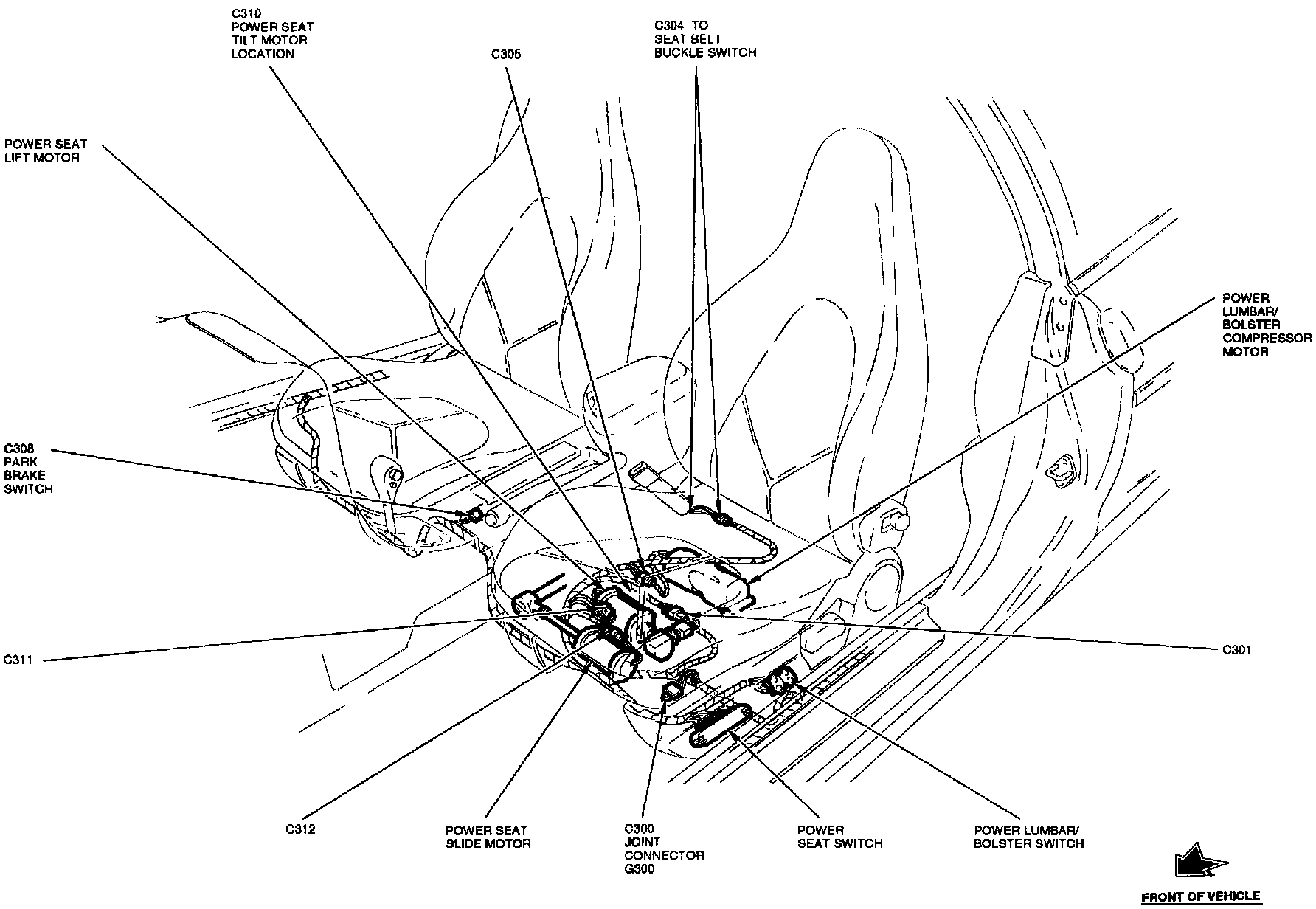 C310
POWER SEAT
TILT MOTOR
LOCATION

C305

C304 TO
SEAT BELT
BUCKLE SWITCH

POWER SEAT
LIFT MOTOR

POWER
LUMBAR/
BOLSTER
COMPRESSOR
MOTOR

C308
PARK
BRAKE
SWITCH

C311

C301

C312

POWER SEAT
SLIDE MOTOR

C300
JOINT
CONNECTOR
G300

POWER
SEAT SWITCH

POWER LUMBAR/
BOLSTER SWITCH

FRONT OF VEHICLE