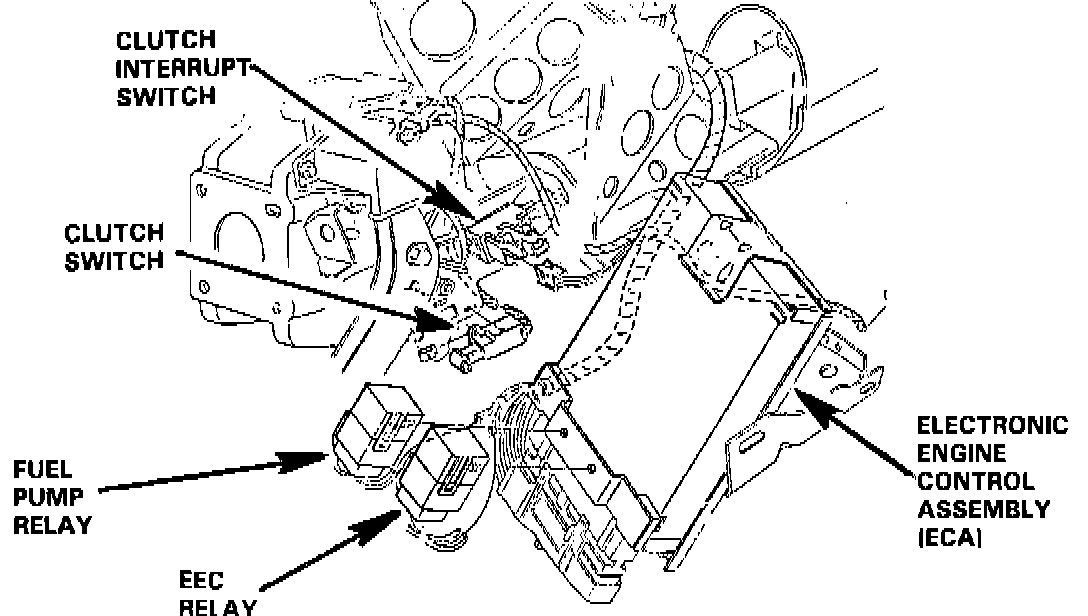 CLUTCH INTERRUPT SWITCH

CLUTCH SWITCH

FUEL PUMP RELAY

EEC RELAY

ELECTRONIC ENGINE CONTROL ASSEMBLY (ECA)