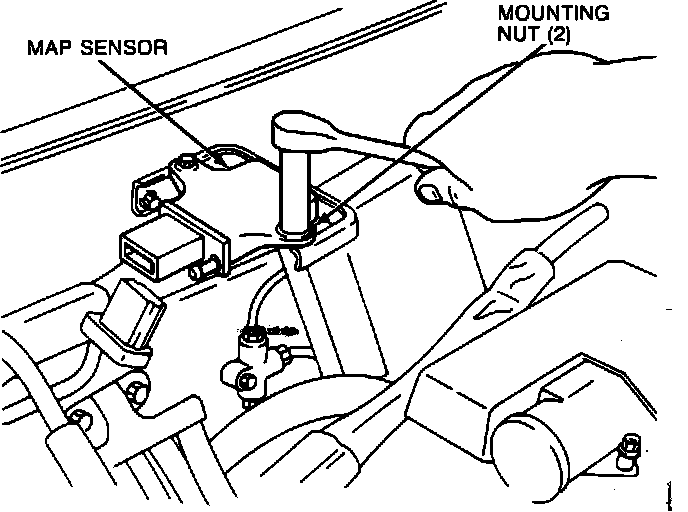 MAP SENSOR

MOUNTING
NUT (2)