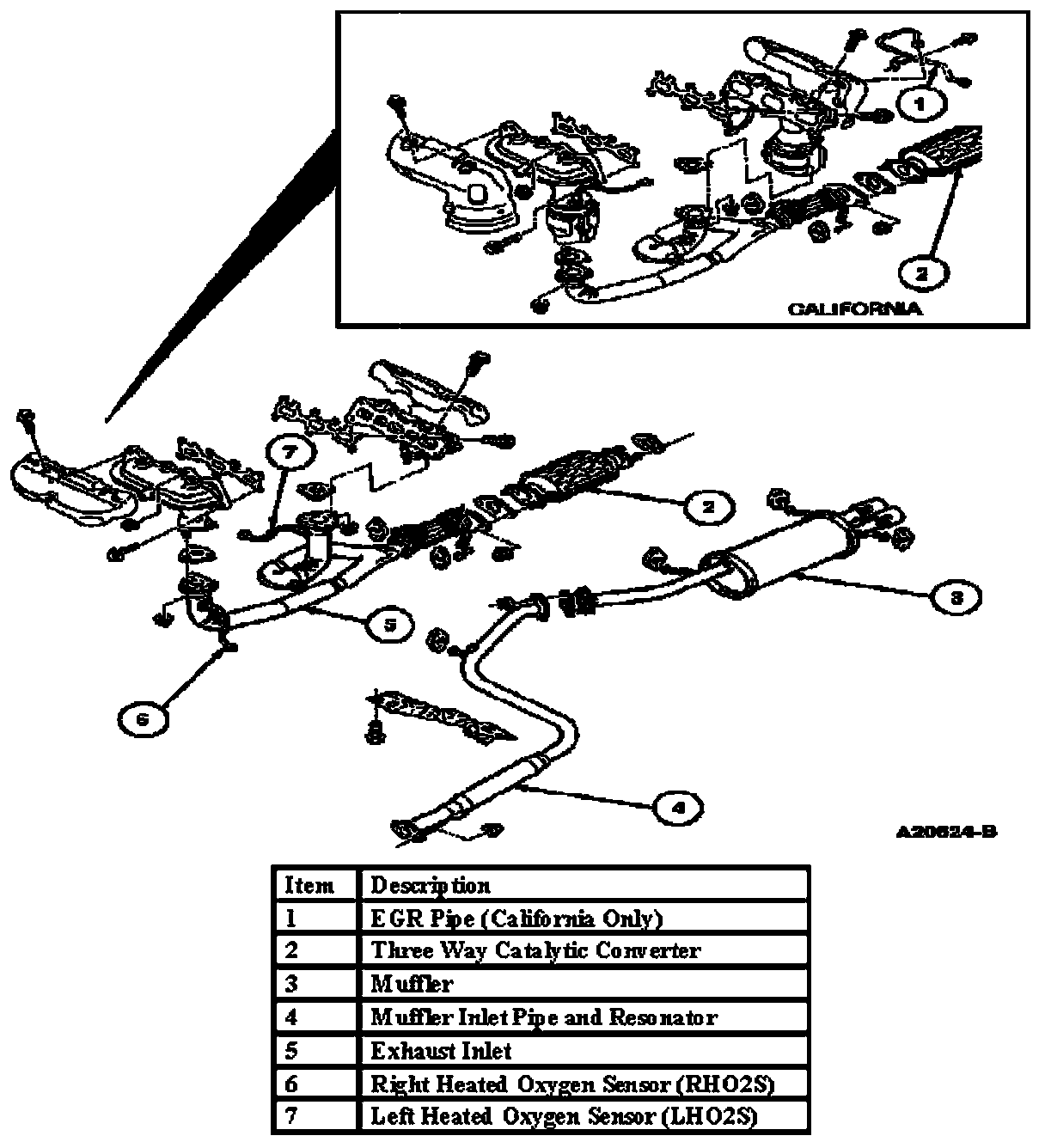 1

2

CALIFORNIA

7

2

3

5

6

4

A20624-B

| Item | Description |
|---|---|
| 1 | EGR Pipe (California Only) |
| 2 | Three Way Catalytic Converter |
| 3 | Muffler |
| 4 | Muffler Inlet Pipe and Resonator |
| 5 | Exhaust Inlet |
| 6 | Right Heated Oxygen Sensor (RHO2S) |
| 7 | Left Heated Oxygen Sensor (LHO2S) |