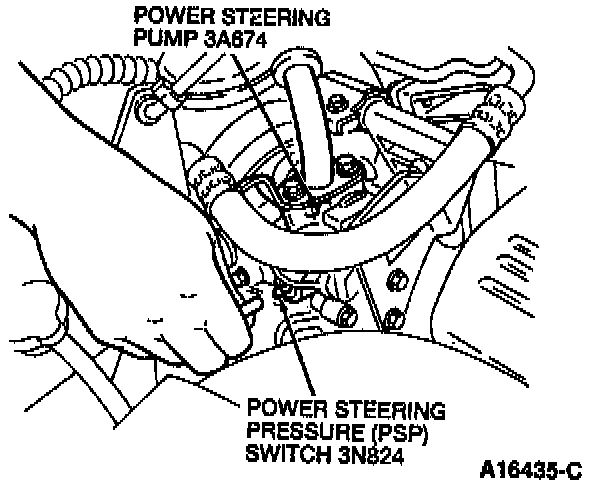 POWER STEERING PUMP 3A674

POWER STEERING PRESSURE (PSP) SWITCH 3N824

A16435-C