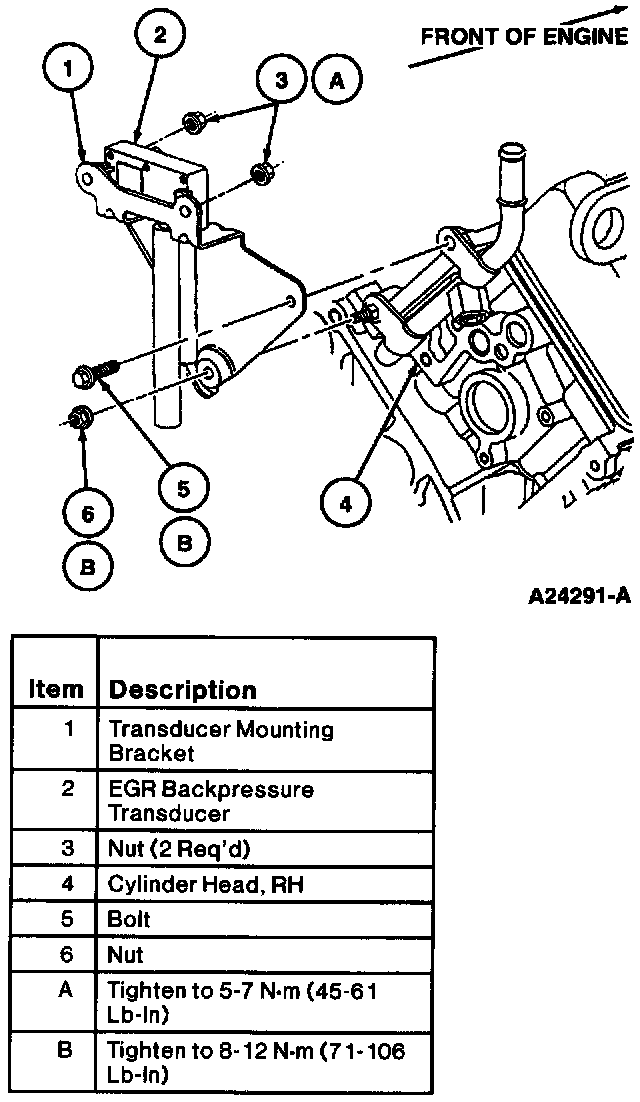 FRONT OF ENGINE

1

2

3

A

4

5

B

6

B

A24291-A

| Item | Description |
|---|---|
| 1 | Transducer Mounting Bracket |
| 2 | EGR Backpressure Transducer |
| 3 | Nut (2 Req'd) |
| 4 | Cylinder Head, RH |
| 5 | Bolt |
| 6 | Nut |
| A | Tighten to 5-7 N·m (45-61 Lb-In) |
| B | Tighten to 8-12 N·m (71-106 Lb-In) |