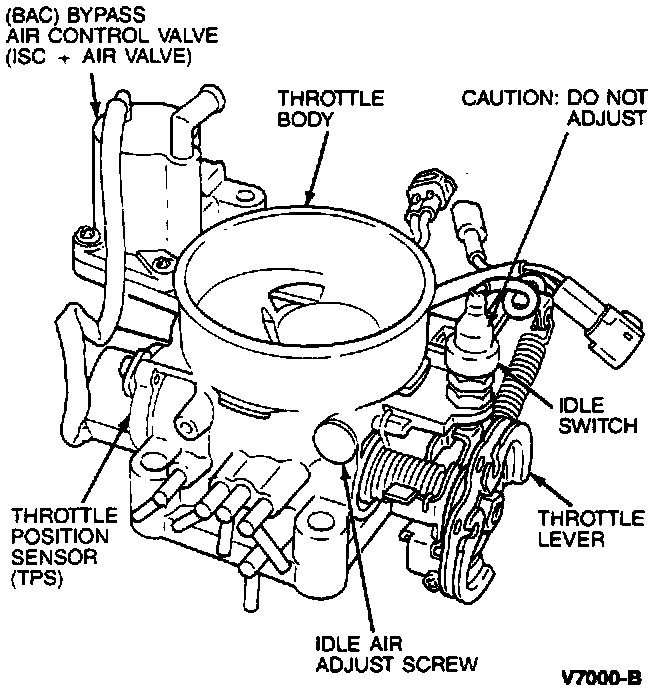 (BAC) BYPASS AIR CONTROL VALVE (ISC + AIR VALVE)

THROTTLE BODY

CAUTION: DO NOT ADJUST

IDLE SWITCH

THROTTLE LEVER

THROTTLE POSITION SENSOR (TPS)

IDLE AIR ADJUST SCREW

V7000-B