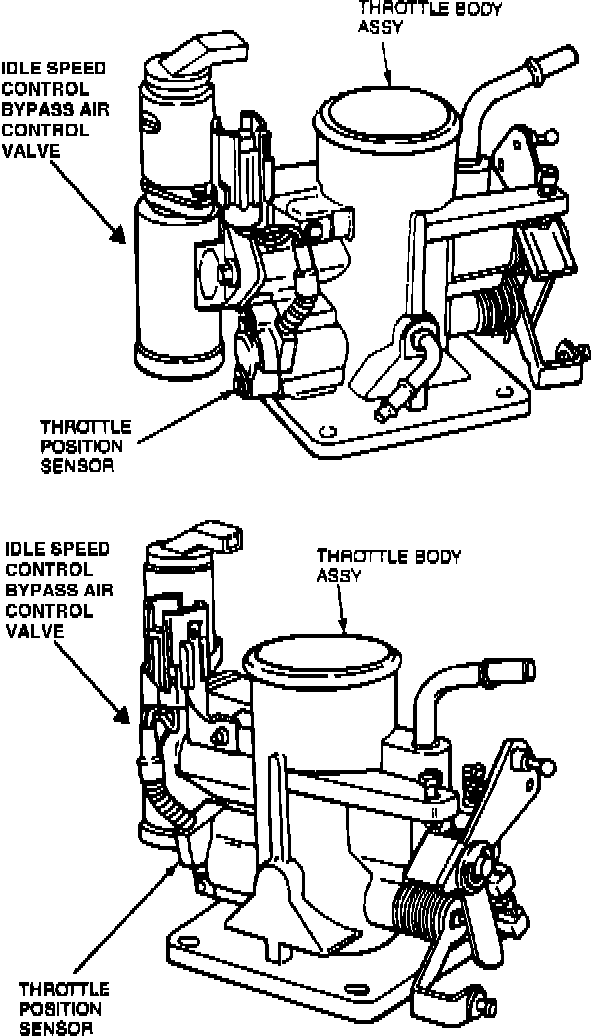 THROTTLE BODY ASSY

IDLE SPEED CONTROL BYPASS AIR CONTROL VALVE

THROTTLE POSITION SENSOR

IDLE SPEED CONTROL BYPASS AIR CONTROL VALVE

THROTTLE BODY ASSY

THROTTLE POSITION SENSOR