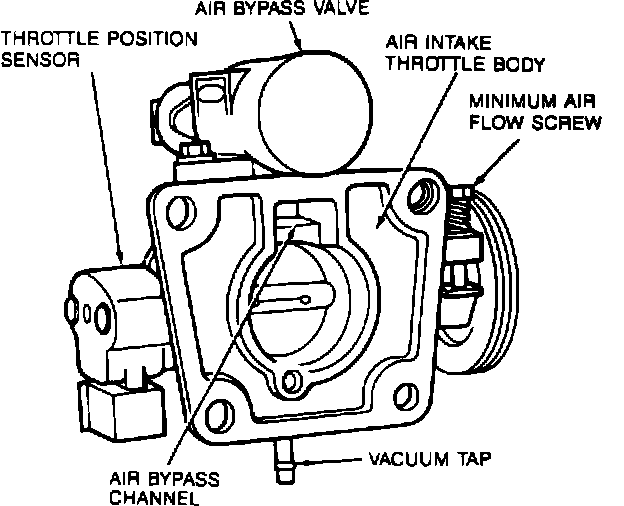 AIR BYPASS VALVE

THROTTLE POSITION SENSOR

AIR INTAKE THROTTLE BODY

MINIMUM AIR FLOW SCREW

VACUUM TAP

AIR BYPASS CHANNEL