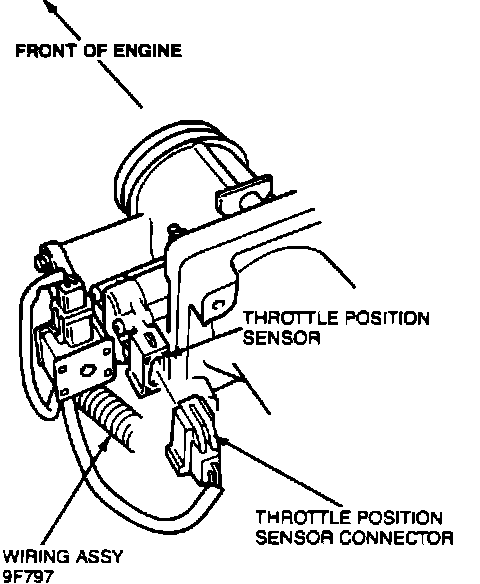 FRONT OF ENGINE

THROTTLE POSITION SENSOR

THROTTLE POSITION SENSOR CONNECTOR

WIRING ASSY 9F797