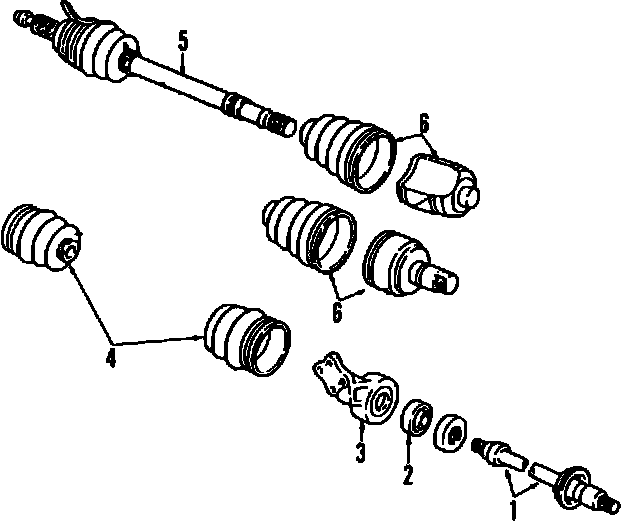 5
6
6
4
3
2
1