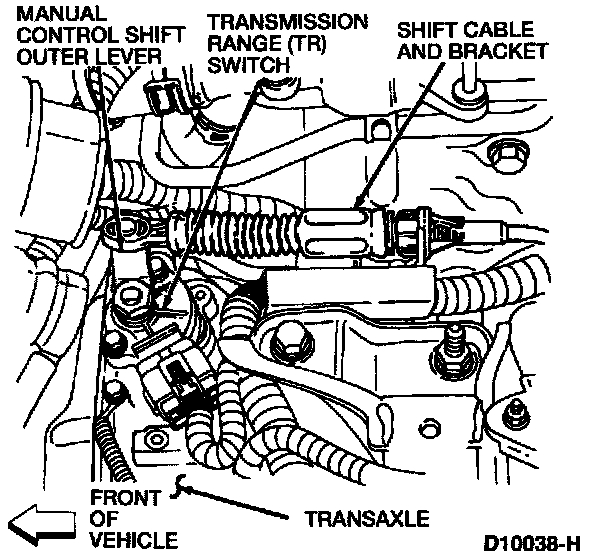 MANUAL CONTROL SHIFT OUTER LEVER

TRANSMISSION RANGE (TR) SWITCH

SHIFT CABLE AND BRACKET

FRONT OF VEHICLE

TRANSAXLE

D10038-H