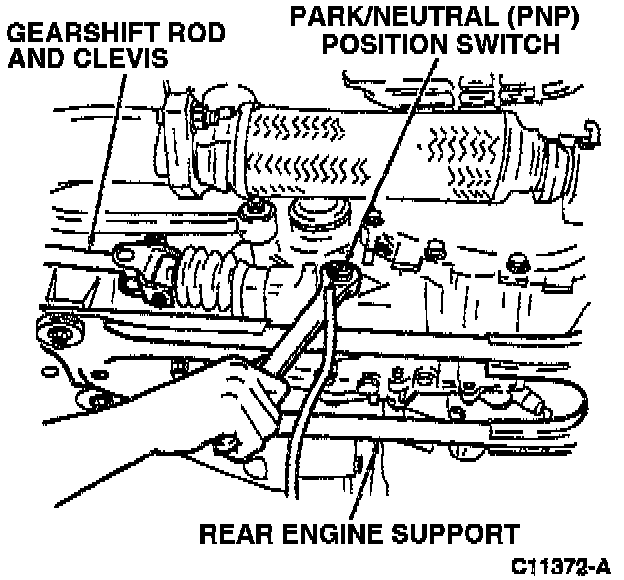 GEARSHIFT ROD AND CLEVIS

PARK/NEUTRAL (PNP) POSITION SWITCH

REAR ENGINE SUPPORT

C11372-A