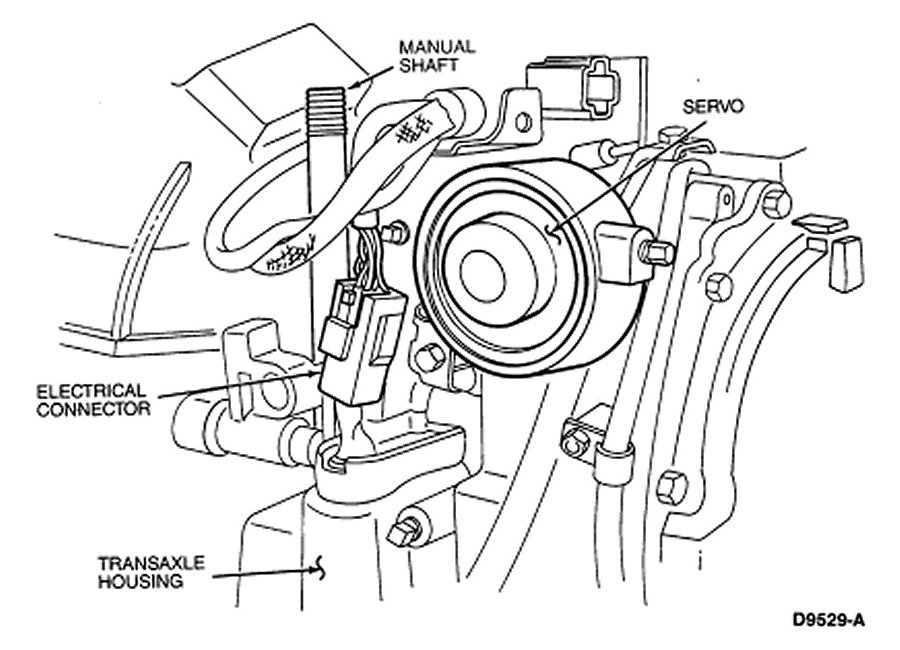 MANUAL SHAFT

SERVO

ELECTRICAL CONNECTOR

TRANSAXLE HOUSING

D9529-A