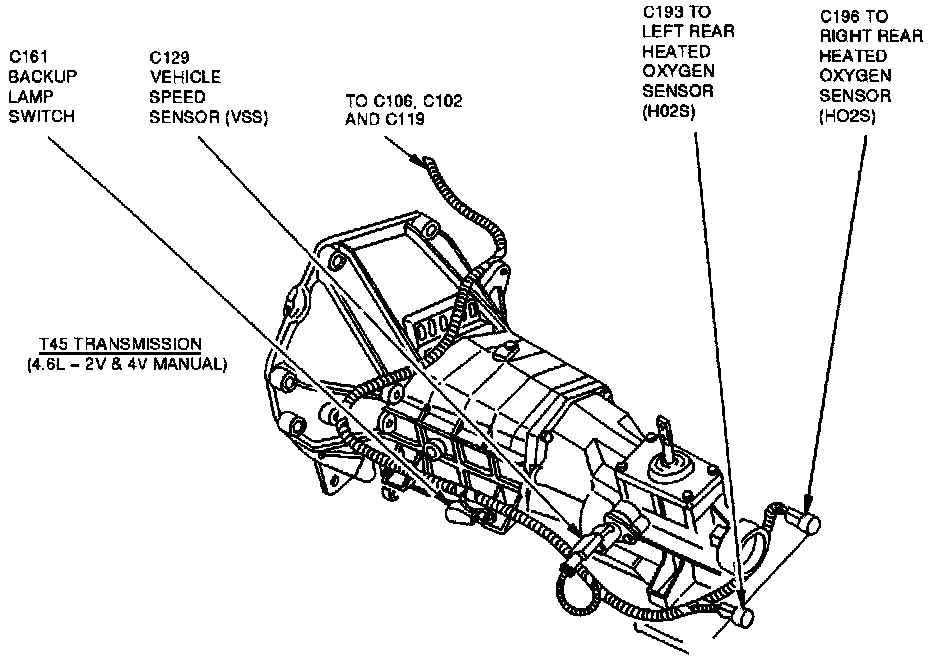 C161
BACKUP
LAMP
SWITCH

C129
VEHICLE
SPEED
SENSOR (VSS)

TO C106, C102
AND C119

C193 TO
LEFT REAR
HEATED
OXYGEN
SENSOR
(H02S)

C196 TO
RIGHT REAR
HEATED
OXYGEN
SENSOR
(HO2S)

T45 TRANSMISSION
(4.6L – 2V & 4V MANUAL)