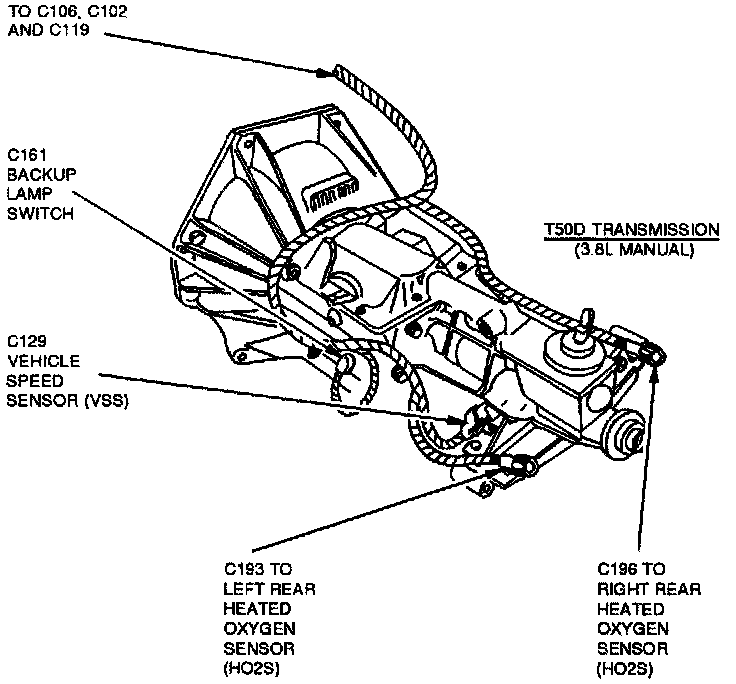 TO C106, C102
AND C119

C161
BACKUP
LAMP
SWITCH

T50D TRANSMISSION
(3.8L MANUAL)

C129
VEHICLE
SPEED
SENSOR (VSS)

C193 TO
LEFT REAR
HEATED
OXYGEN
SENSOR
(HO2S)

C196 TO
RIGHT REAR
HEATED
OXYGEN
SENSOR
(HO2S)