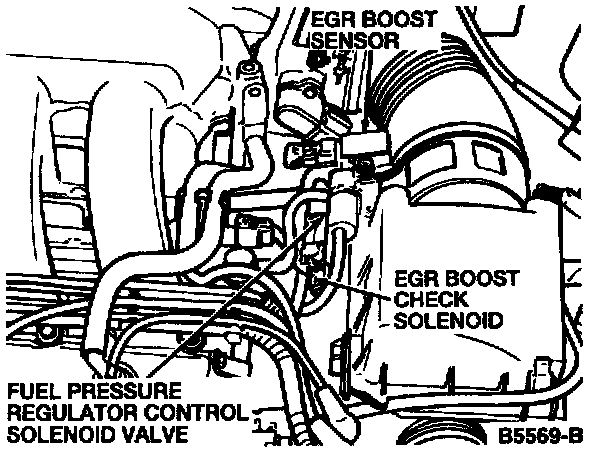 EGR BOOST SENSOR

EGR BOOST CHECK SOLENOID

FUEL PRESSURE REGULATOR CONTROL SOLENOID VALVE

B5569-B