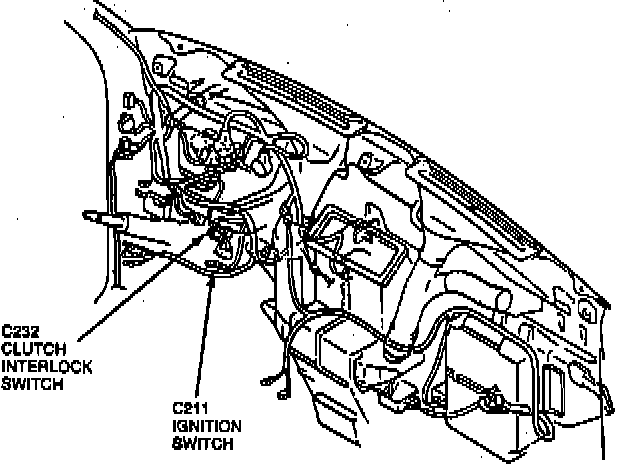 C232
CLUTCH
INTERLOCK
SWITCH

C211
IGNITION
SWITCH