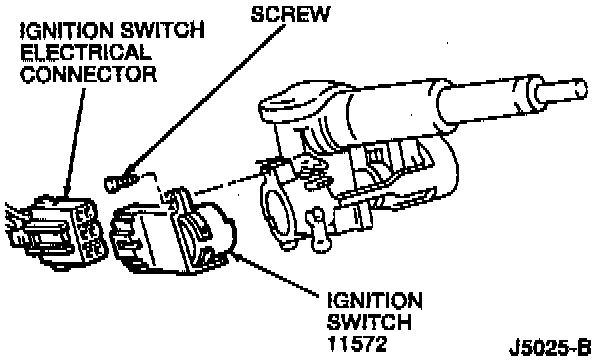 IGNITION SWITCH ELECTRICAL CONNECTOR

SCREW

IGNITION SWITCH 11572

J5025-B