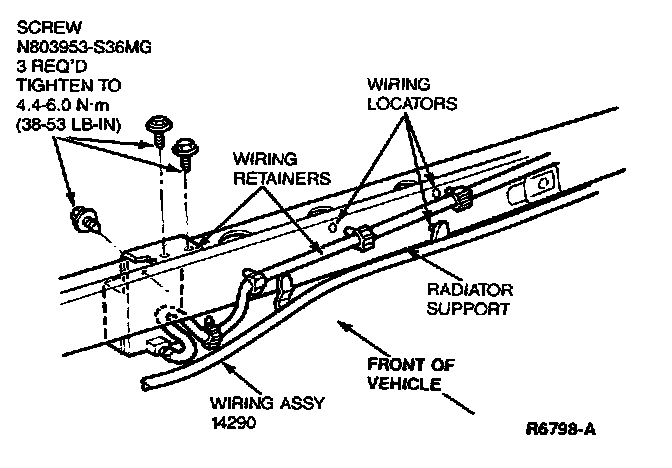 SCREW
N803953-S36MG
3 REQ'D
TIGHTEN TO
4.4-6.0 N·m
(38-53 LB-IN)

WIRING
LOCATORS

WIRING
RETAINERS

RADIATOR
SUPPORT

FRONT OF
VEHICLE

WIRING ASSY
14290

R6798-A