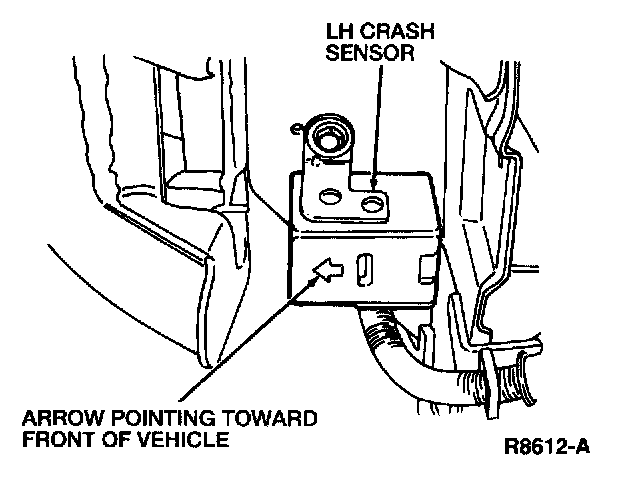 LH CRASH SENSOR

ARROW POINTING TOWARD FRONT OF VEHICLE

R8612-A