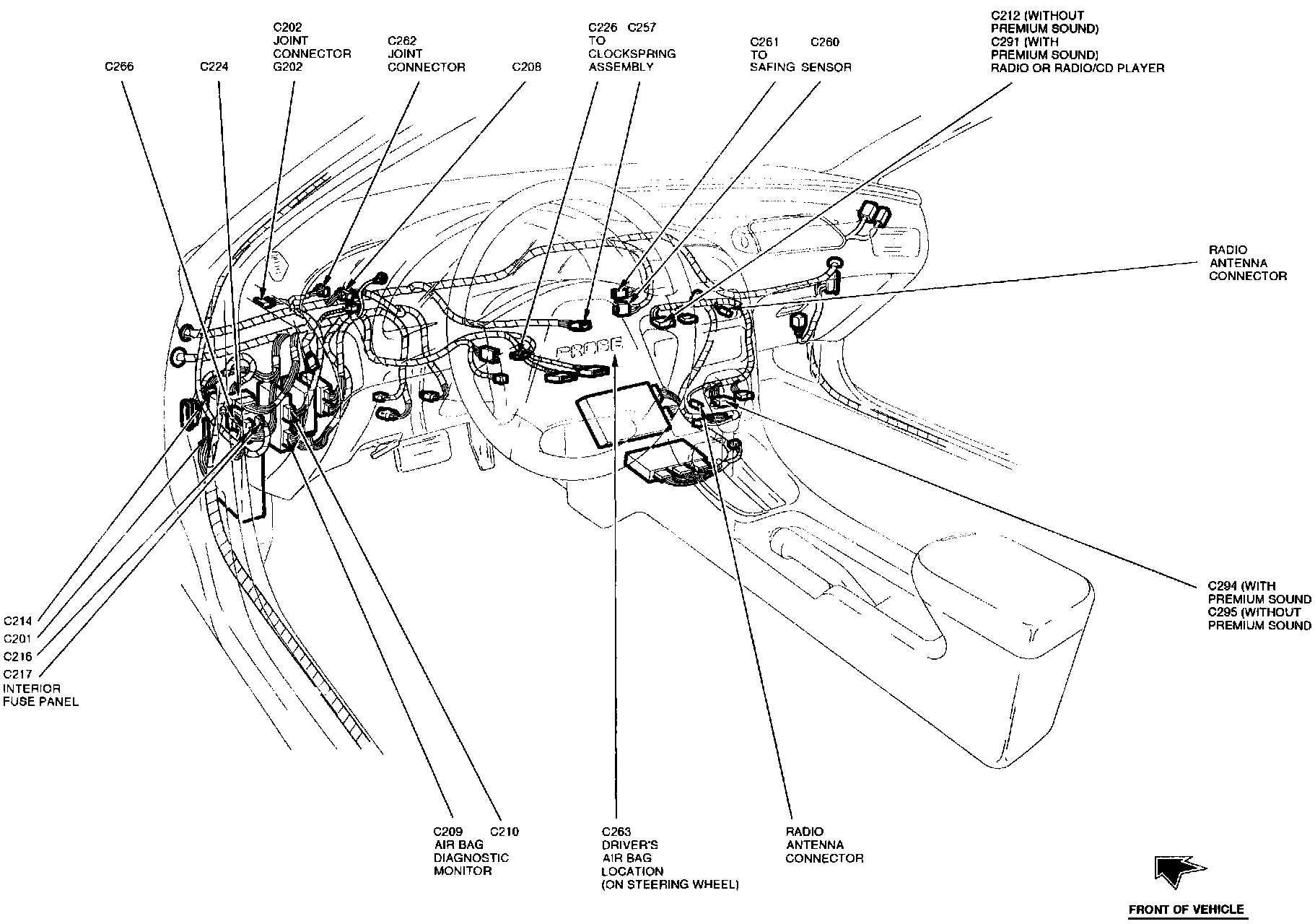 C266

C224

C202
JOINT
CONNECTOR
G202

C262
JOINT
CONNECTOR

C208

C226 C257
TO
CLOCKSPRING
ASSEMBLY

C261 C260
TO
SAFING SENSOR

C212 (WITHOUT
PREMIUM SOUND)
C291 (WITH
PREMIUM SOUND)
RADIO OR RADIO/CD PLAYER

RADIO
ANTENNA
CONNECTOR

PROBE

C294 (WITH
PREMIUM SOUND
C295 (WITHOUT
PREMIUM SOUND

C214
C201
C216
C217
INTERIOR
FUSE PANEL

C209 C210
AIR BAG
DIAGNOSTIC
MONITOR

C263
DRIVER'S
AIR BAG
LOCATION
(ON STEERING WHEEL)

RADIO
ANTENNA
CONNECTOR

FRONT OF VEHICLE