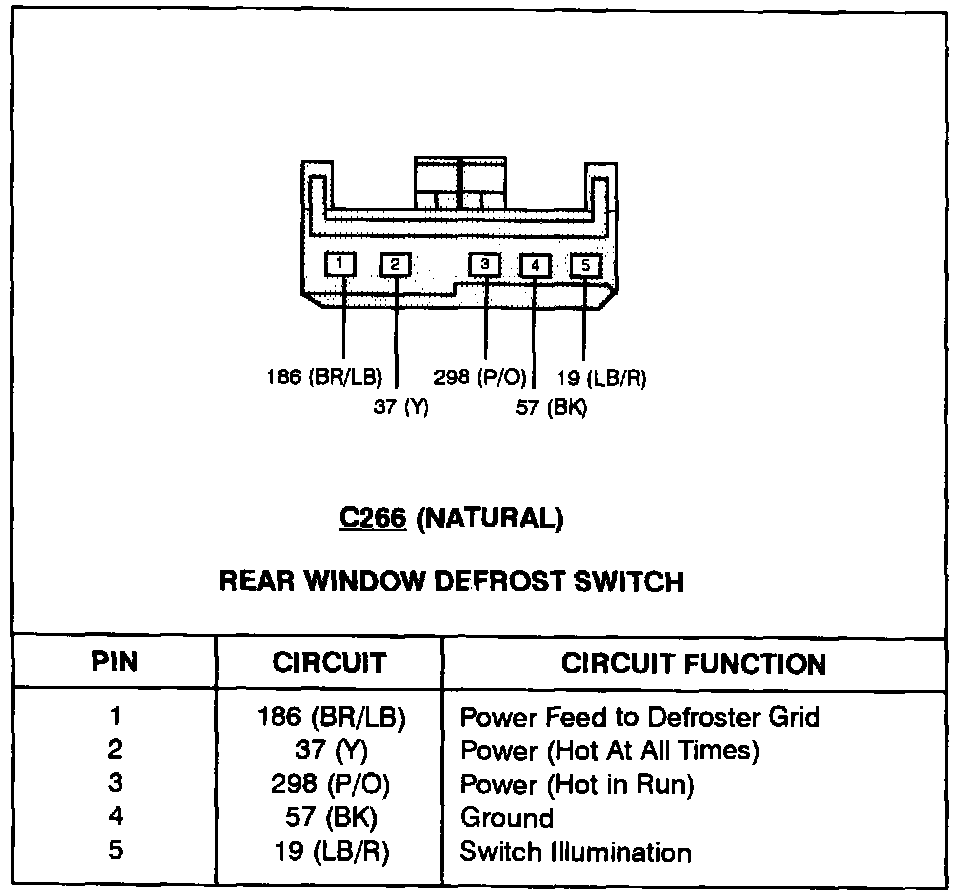 1 2 3 4 5

186 (BR/LB) 298 (P/O) 19 (LB/R)
37 (Y) 57 (BK)

C266 (NATURAL)

REAR WINDOW DEFROST SWITCH

| PIN | CIRCUIT | CIRCUIT FUNCTION |
|---|---|---|
| 1 | 186 (BR/LB) | Power Feed to Defroster Grid |
| 2 | 37 (Y) | Power (Hot At All Times) |
| 3 | 298 (P/O) | Power (Hot in Run) |
| 4 | 57 (BK) | Ground |
| 5 | 19 (LB/R) | Switch Illumination |