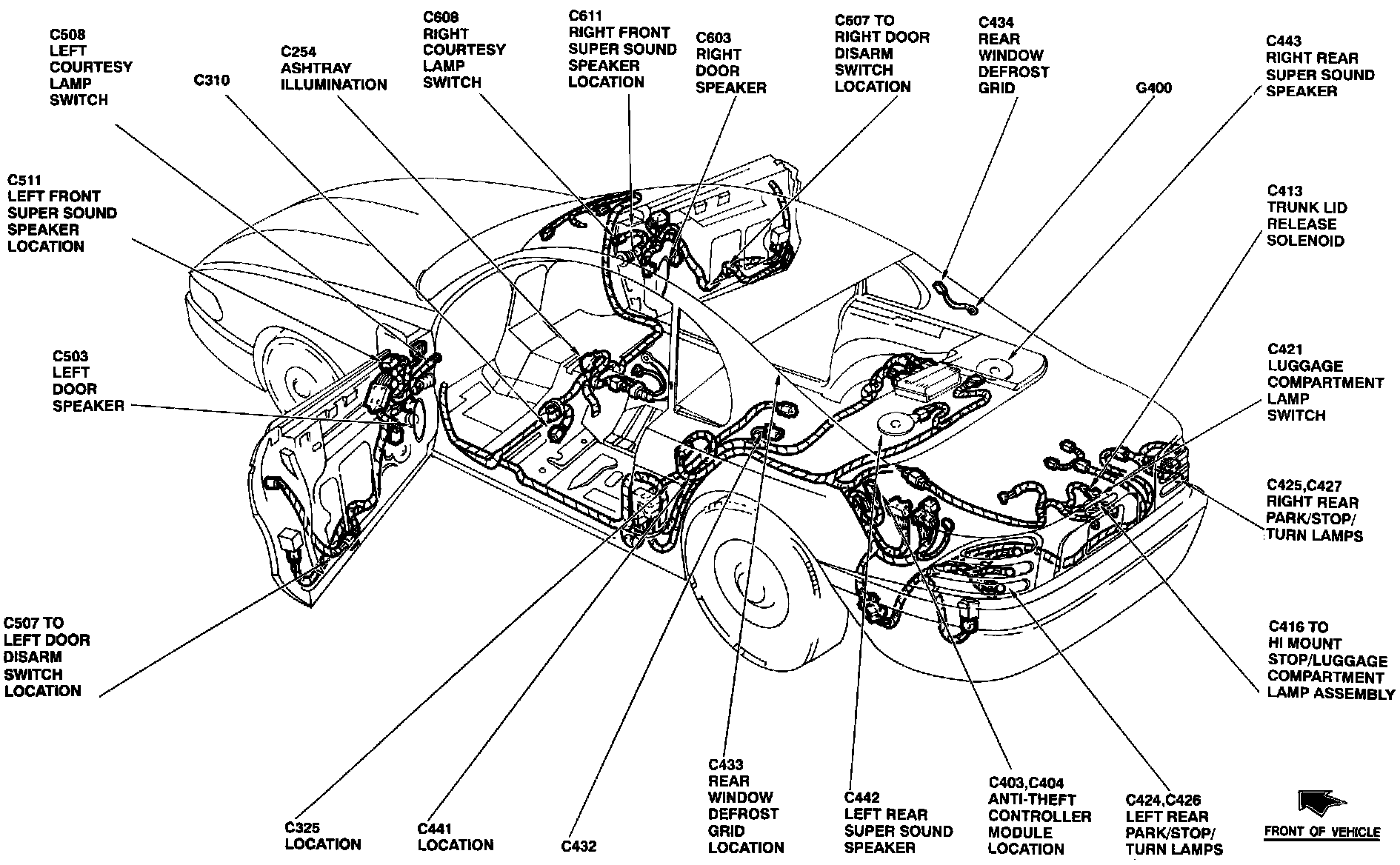 C508
LEFT
COURTESY
LAMP
SWITCH

C310

C254
ASHTRAY
ILLUMINATION

C608
RIGHT
COURTESY
LAMP
SWITCH

C611
RIGHT FRONT
SUPER SOUND
SPEAKER
LOCATION

C603
RIGHT
DOOR
SPEAKER

C607 TO
RIGHT DOOR
DISARM
SWITCH
LOCATION

C434
REAR
WINDOW
DEFROST
GRID

G400

C443
RIGHT REAR
SUPER SOUND
SPEAKER

C511
LEFT FRONT
SUPER SOUND
SPEAKER
LOCATION

C413
TRUNK LID
RELEASE
SOLENOID

C503
LEFT
DOOR
SPEAKER

C421
LUGGAGE
COMPARTMENT
LAMP
SWITCH

C425,C427
RIGHT REAR
PARK/STOP/
TURN LAMPS

C507 TO
LEFT DOOR
DISARM
SWITCH
LOCATION

C416 TO
HI MOUNT
STOP/LUGGAGE
COMPARTMENT
LAMP ASSEMBLY

C325
LOCATION

C441
LOCATION

C432

C433
REAR
WINDOW
DEFROST
GRID
LOCATION

C442
LEFT REAR
SUPER SOUND
SPEAKER

C403,C404
ANTI-THEFT
CONTROLLER
MODULE
LOCATION

C424,C426
LEFT REAR
PARK/STOP/
TURN LAMPS

FRONT OF VEHICLE