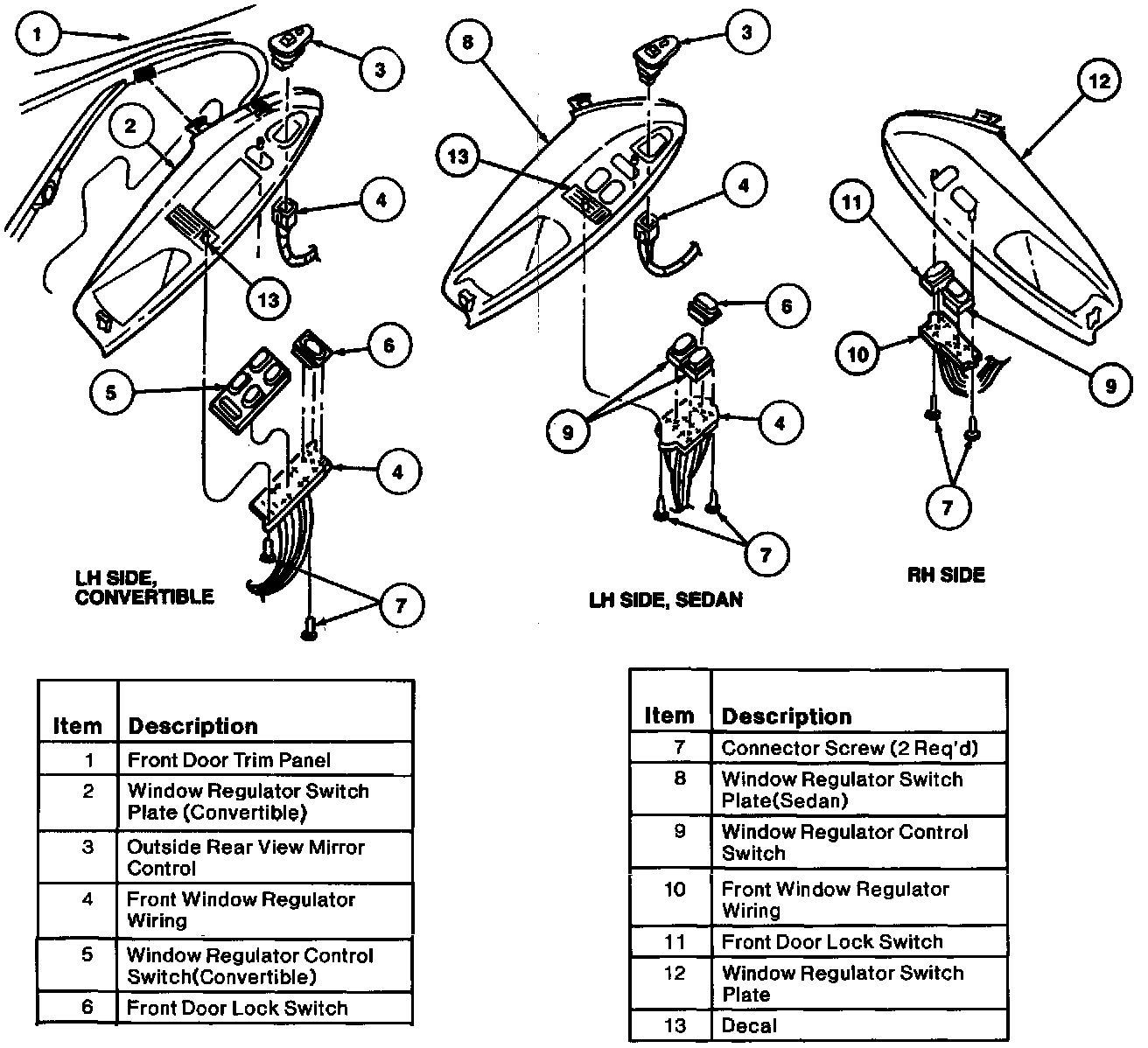 1
2
3
4
13
5
6
4
7
LH SIDE, CONVERTIBLE

8
3
13
4
6
9
4
7
LH SIDE, SEDAN

12
11
10
9
7
RH SIDE

| Item | Description |
|---|---|
| 1 | Front Door Trim Panel |
| 2 | Window Regulator Switch Plate (Convertible) |
| 3 | Outside Rear View Mirror Control |
| 4 | Front Window Regulator Wiring |
| 5 | Window Regulator Control Switch(Convertible) |
| 6 | Front Door Lock Switch |

| Item | Description |
|---|---|
| 7 | Connector Screw (2 Req'd) |
| 8 | Window Regulator Switch Plate(Sedan) |
| 9 | Window Regulator Control Switch |
| 10 | Front Window Regulator Wiring |
| 11 | Front Door Lock Switch |
| 12 | Window Regulator Switch Plate |
| 13 | Decal |