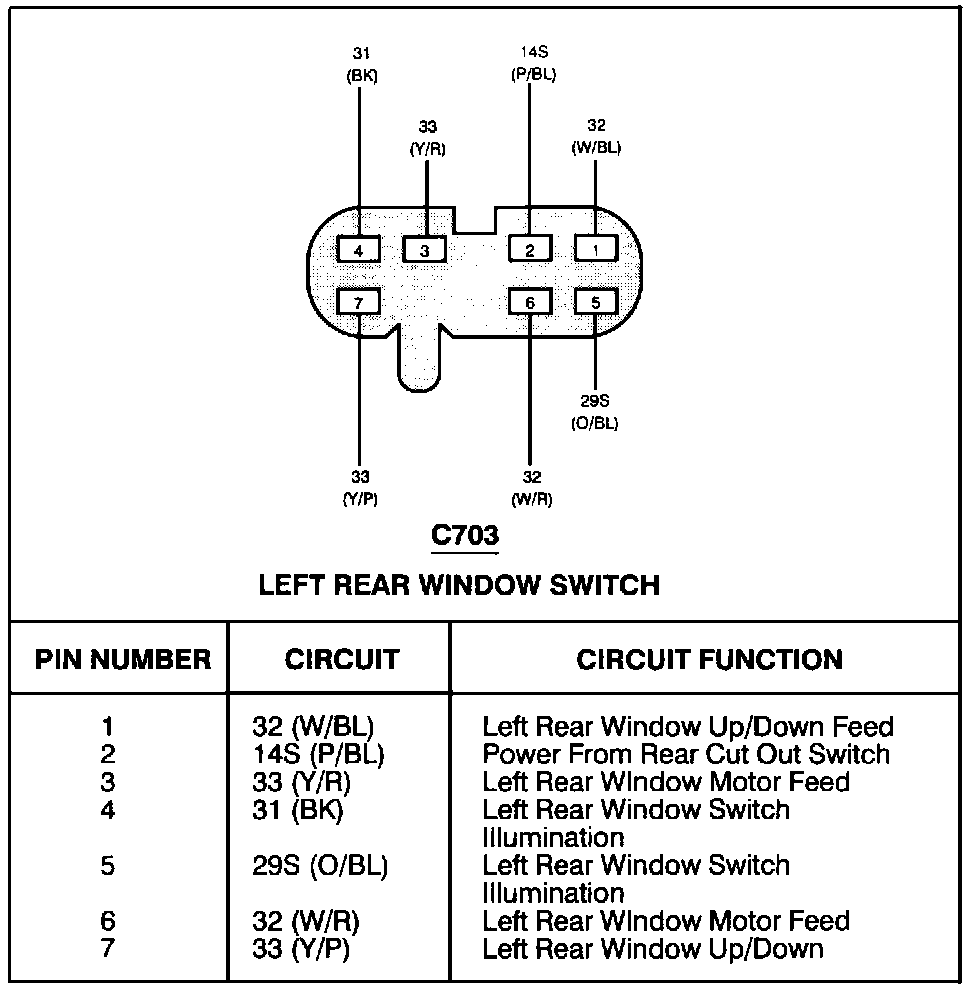 31
(BK)

14S
(P/BL)

33
(Y/R)

32
(W/BL)

4 3 2 1

7 6 5

29S
(O/BL)

33
(Y/P)

32
(W/R)

C703

LEFT REAR WINDOW SWITCH

| PIN NUMBER | CIRCUIT | CIRCUIT FUNCTION |
|---|---|---|
| 1 | 32 (W/BL) | Left Rear Window Up/Down Feed |
| 2 | 14S (P/BL) | Power From Rear Cut Out Switch |
| 3 | 33 (Y/R) | Left Rear WIndow Motor Feed |
| 4 | 31 (BK) | Left Rear Window Switch Illumination |
| 5 | 29S (O/BL) | Left Rear Window Switch Illumination |
| 6 | 32 (W/R) | Left Rear WIndow Motor Feed |
| 7 | 33 (Y/P) | Left Rear Window Up/Down |