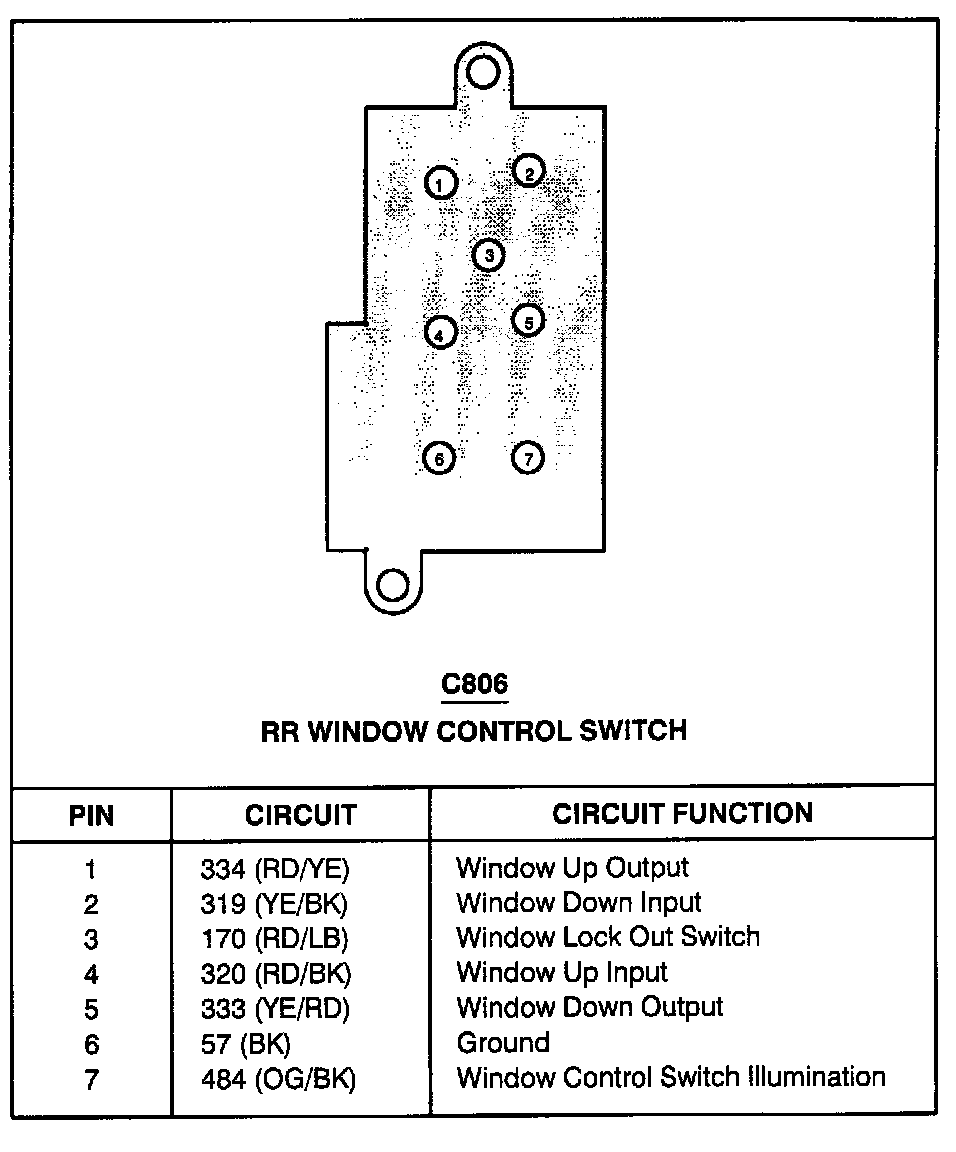 1
2
3
4
5
6
7

C806

RR WINDOW CONTROL SWITCH

| PIN | CIRCUIT | CIRCUIT FUNCTION |
|---|---|---|
| 1 | 334 (RD/YE) | Window Up Output |
| 2 | 319 (YE/BK) | Window Down Input |
| 3 | 170 (RD/LB) | Window Lock Out Switch |
| 4 | 320 (RD/BK) | Window Up Input |
| 5 | 333 (YE/RD) | Window Down Output |
| 6 | 57 (BK) | Ground |
| 7 | 484 (OG/BK) | Window Control Switch Illumination |