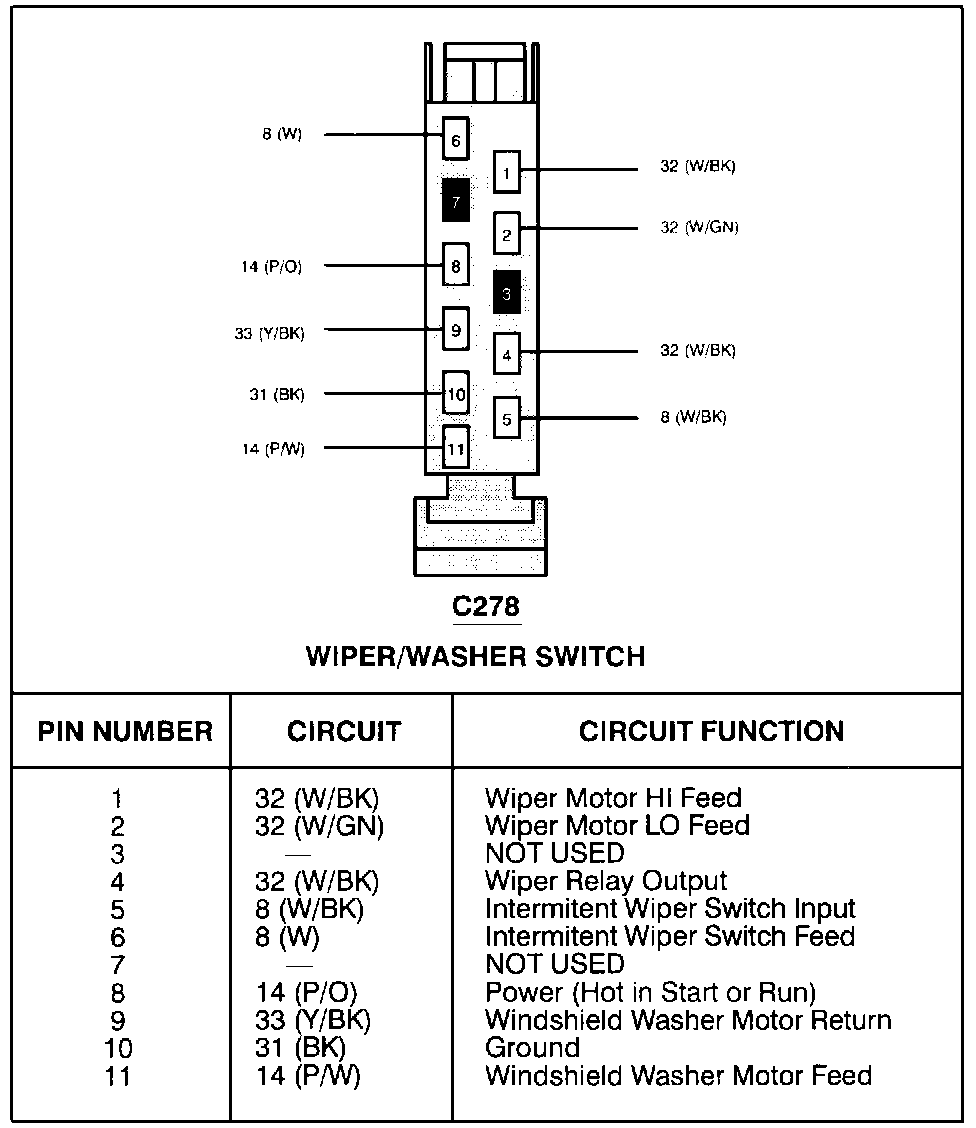 8 (W)
6
1
32 (W/BK)
7
2
32 (W/GN)
14 (P/O)
8
3
33 (Y/BK)
9
4
32 (W/BK)
31 (BK)
10
5
8 (W/BK)
14 (P/W)
11

C278

WIPER/WASHER SWITCH

| PIN NUMBER | CIRCUIT | CIRCUIT FUNCTION |
|---|---|---|
| 1 | 32 (W/BK) | Wiper Motor HI Feed |
| 2 | 32 (W/GN) | Wiper Motor LO Feed |
| 3 | — | NOT USED |
| 4 | 32 (W/BK) | Wiper Relay Output |
| 5 | 8 (W/BK) | Intermitent Wiper Switch Input |
| 6 | 8 (W) | Intermitent Wiper Switch Feed |
| 7 | — | NOT USED |
| 8 | 14 (P/O) | Power (Hot in Start or Run) |
| 9 | 33 (Y/BK) | Windshield Washer Motor Return |
| 10 | 31 (BK) | Ground |
| 11 | 14 (P/W) | Windshield Washer Motor Feed |