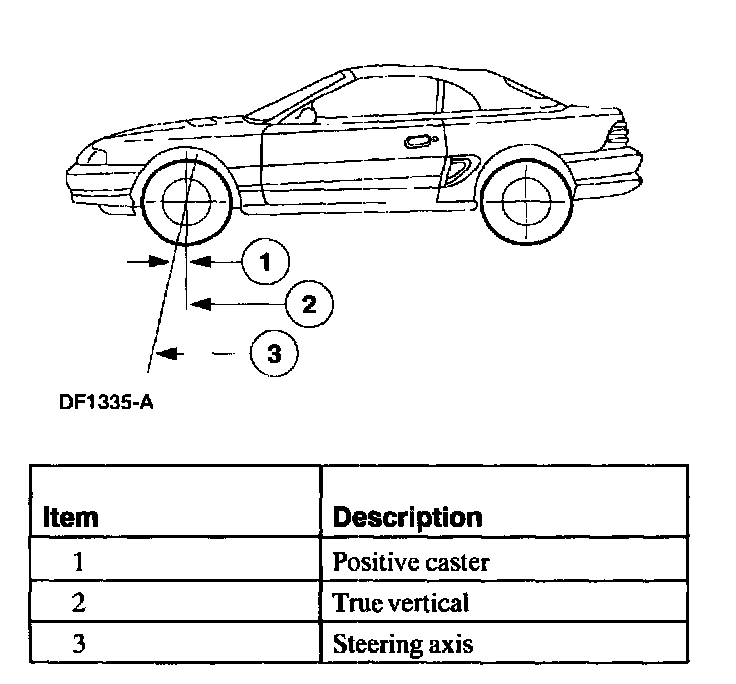 1

2

3

DF1335-A

| Item | Description |
|---|---|
| 1 | Positive caster |
| 2 | True vertical |
| 3 | Steering axis |