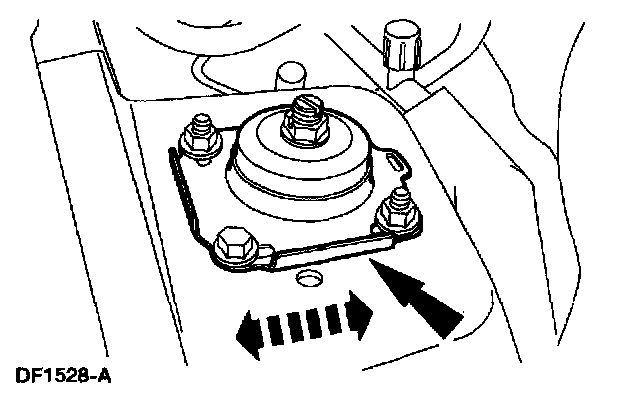 DF1528-A