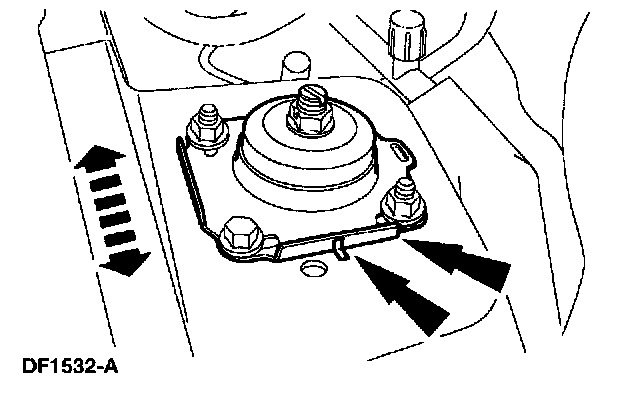 DF1532-A