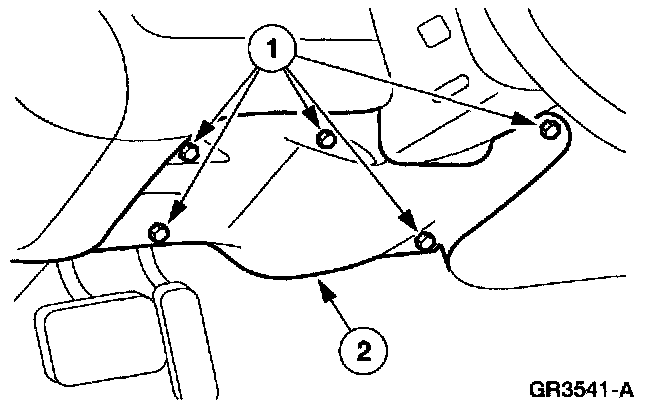 1
2
GR3541-A