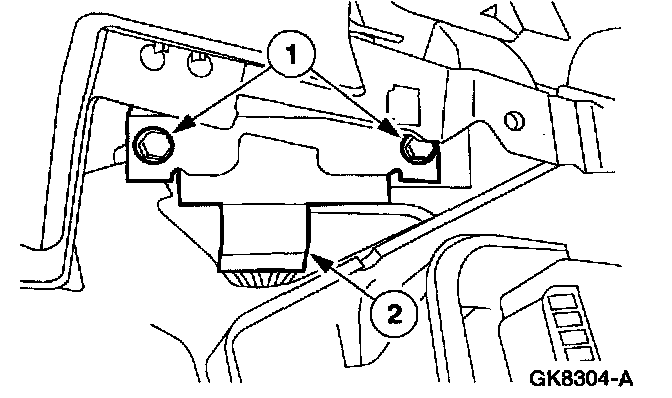 1
2
GK8304-A