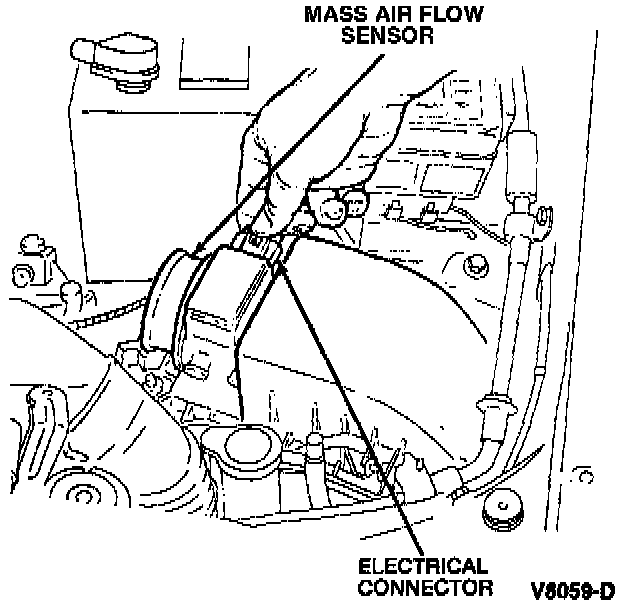 MASS AIR FLOW SENSOR

ELECTRICAL CONNECTOR

V8059-D