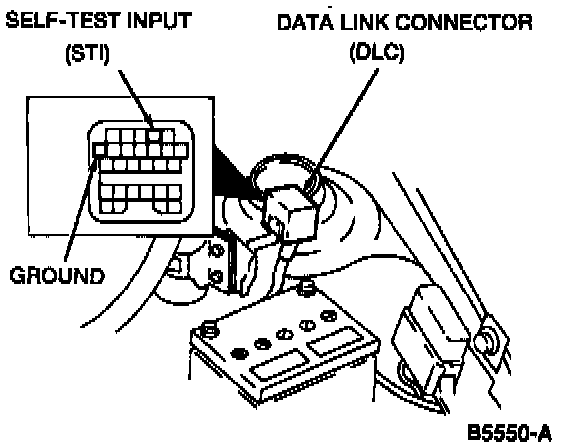 SELF-TEST INPUT
(STI)

DATA LINK CONNECTOR
(DLC)

GROUND

B5550-A