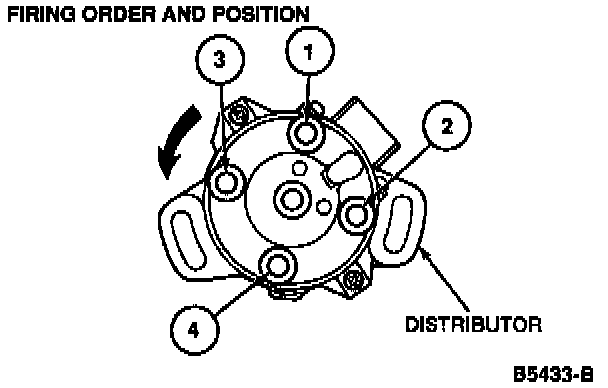 FIRING ORDER AND POSITION

3

1

2

4

DISTRIBUTOR

B5433-B