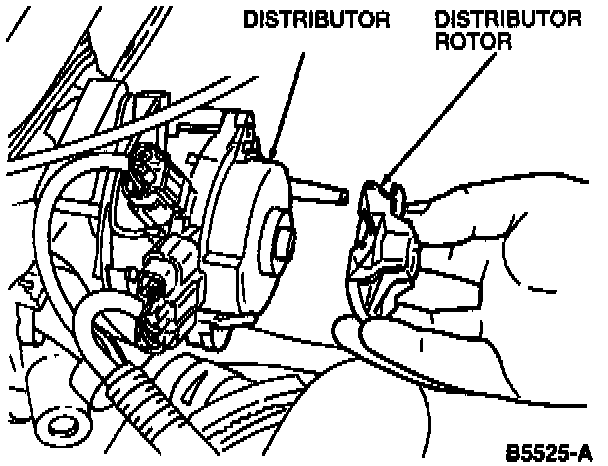 DISTRIBUTOR

DISTRIBUTOR ROTOR

B5525-A