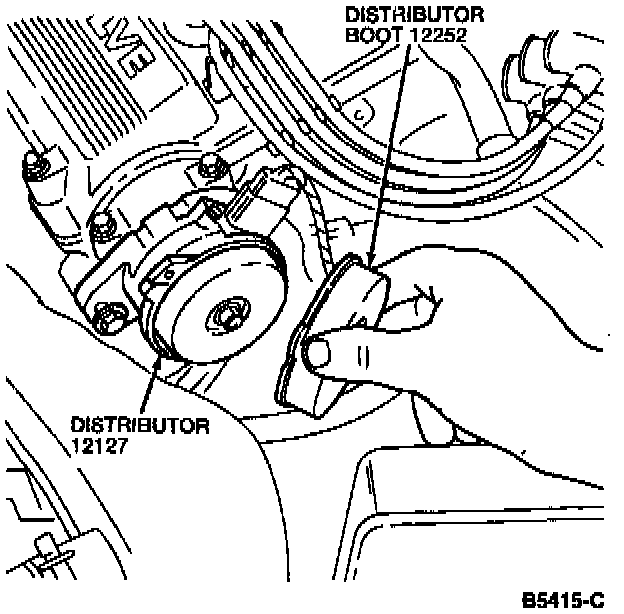 DISTRIBUTOR
BOOT 12252

DISTRIBUTOR
12127

B5415-C