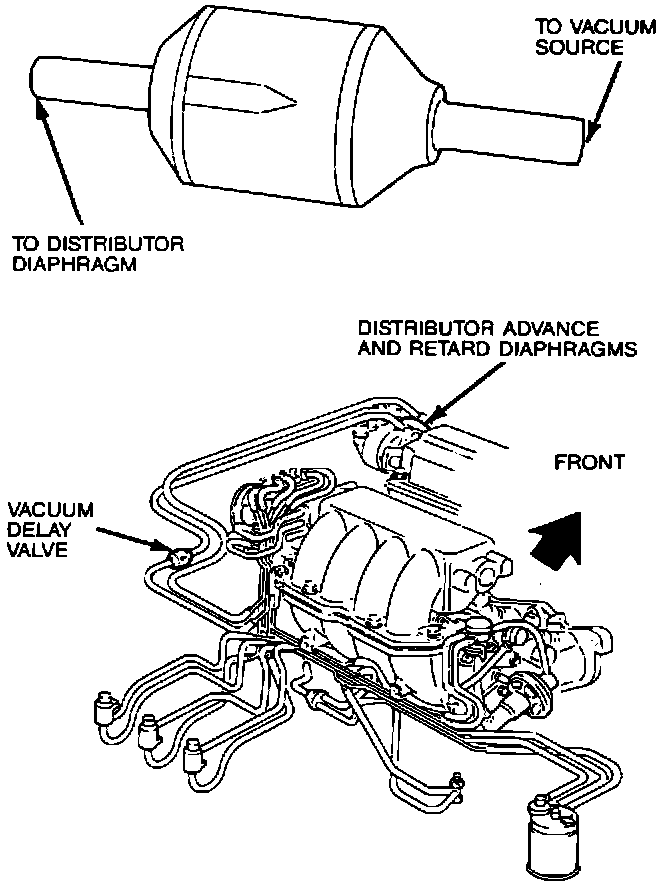 TO VACUUM SOURCE

TO DISTRIBUTOR DIAPHRAGM

DISTRIBUTOR ADVANCE AND RETARD DIAPHRAGMS

FRONT

VACUUM DELAY VALVE