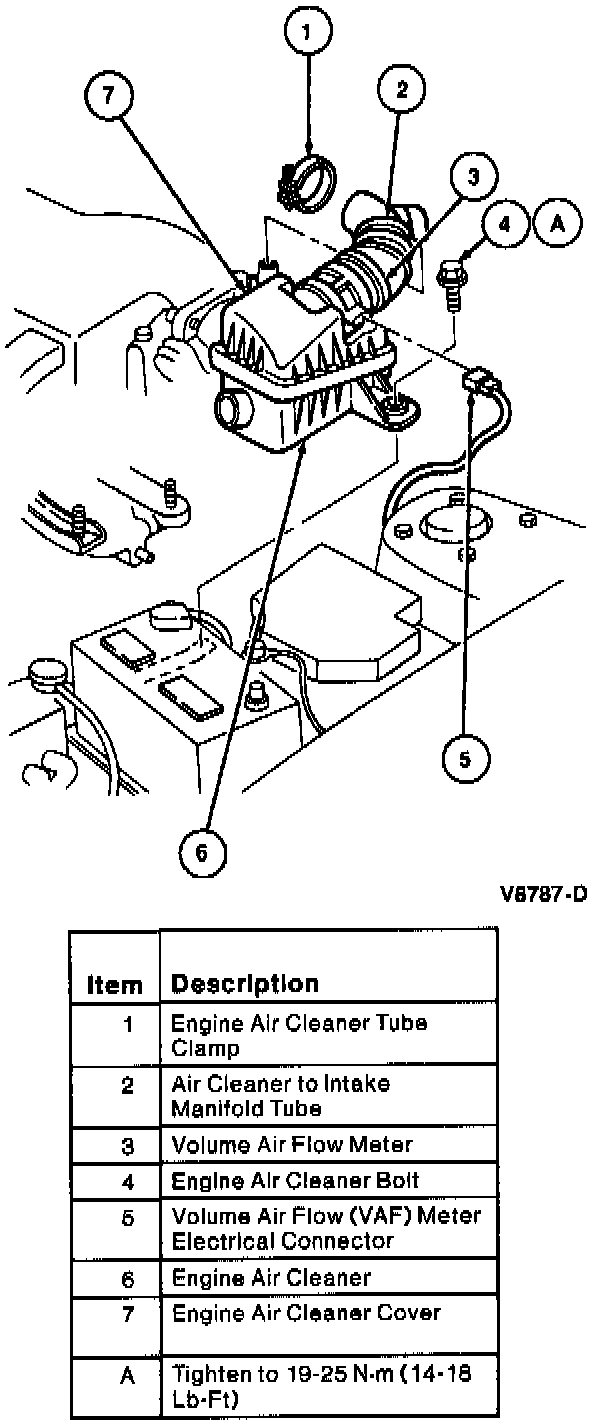 1
7
2
3
4
A
5
6

V6787-D

| Item | Description |
|---|---|
| 1 | Engine Air Cleaner Tube Clamp |
| 2 | Air Cleaner to Intake Manifold Tube |
| 3 | Volume Air Flow Meter |
| 4 | Engine Air Cleaner Bolt |
| 5 | Volume Air Flow (VAF) Meter Electrical Connector |
| 6 | Engine Air Cleaner |
| 7 | Engine Air Cleaner Cover |
| A | Tighten to 19-25 N·m (14-18 Lb-Ft) |